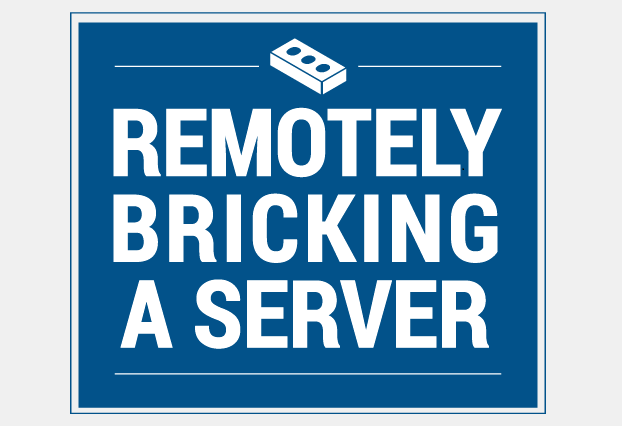 REMOTELY BRICKING A SERVER