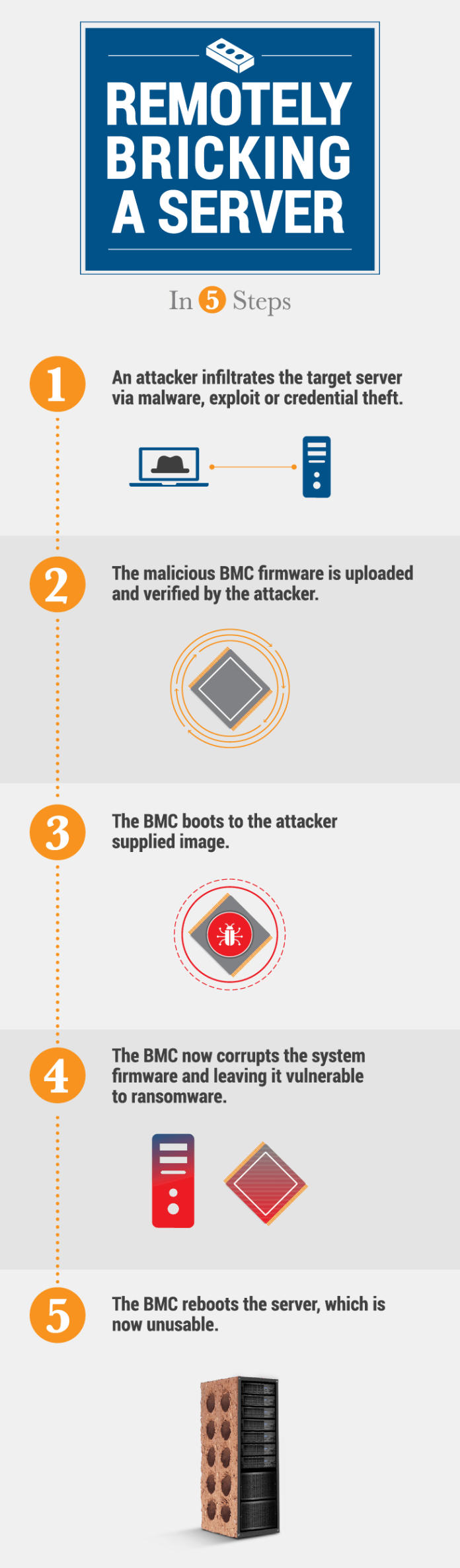 REMOTELY BRICKING A SERVER

In 5 Steps

1
An attacker infiltrates the target server via malware, exploit or credential theft.

2
The malicious BMC firmware is uploaded and verified by the attacker.

3
The BMC boots to the attacker supplied image.

4
The BMC now corrupts the system firmware and leaving it vulnerable to ransomware.

5
The BMC reboots the server, which is now unusable.